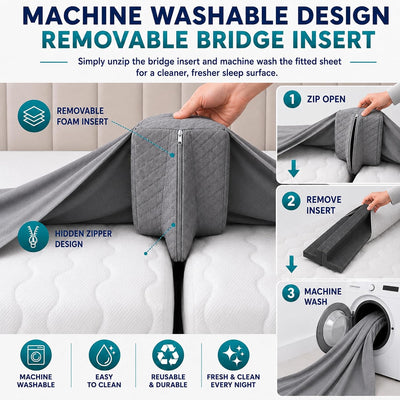 MACHINE WASHABLE DESIGN
REMOVABLE BRIDGE INSERT

Simply unzip the bridge insert and machine wash the fitted sheet for a cleaner, fresher sleep surface.

REMOVABLE FOAM INSERT

HIDDEN ZIPPER DESIGN

1 ZIP OPEN

2 REMOVE INSERT

3 MACHINE WASH

MACHINE WASHABLE

EASY TO CLEAN

REUSABLE & DURABLE

FRESH & CLEAN EVERY NIGHT